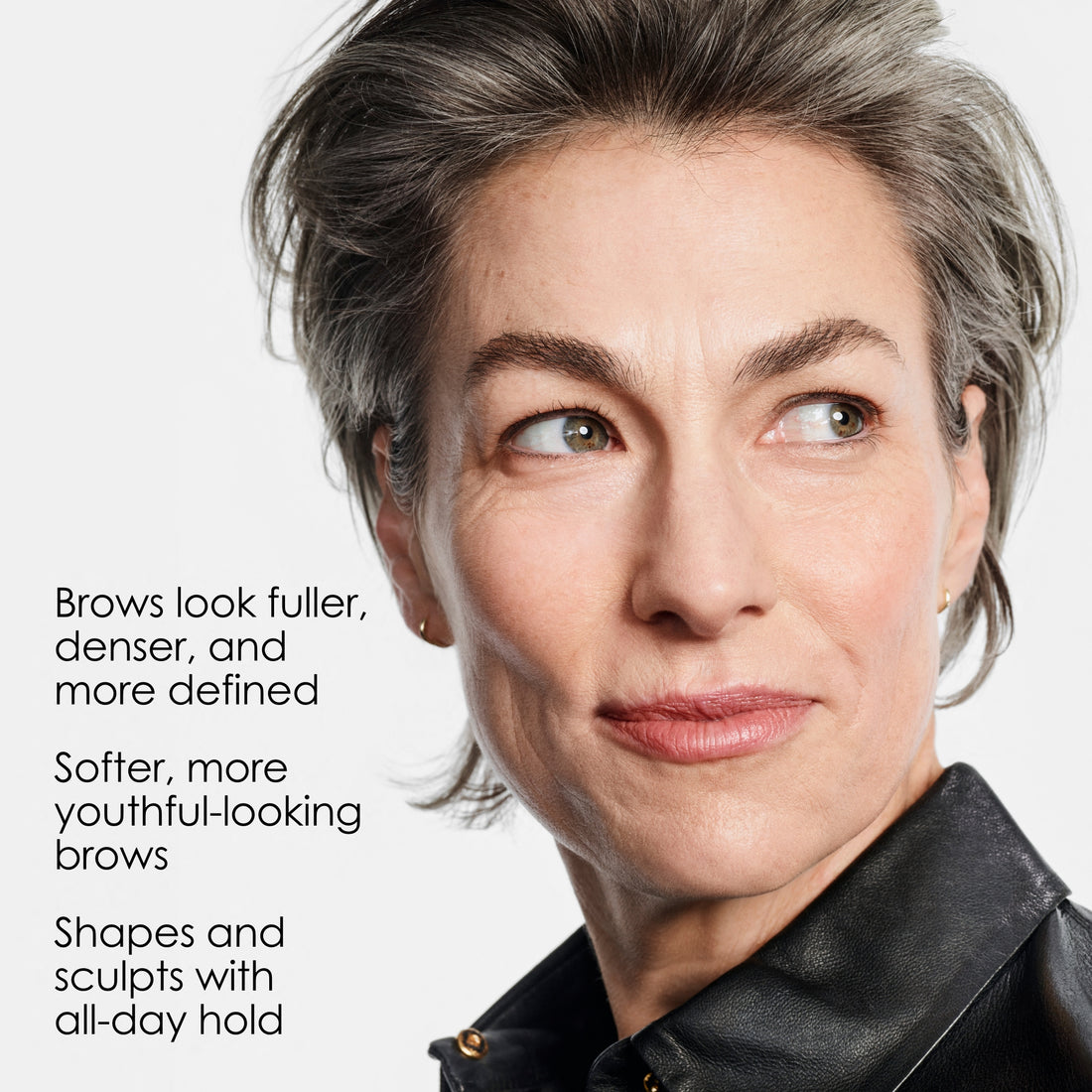 Brows look fuller, denser, and more defined

Softer, more youthful-looking brows

Shapes and sculpts with all-day hold