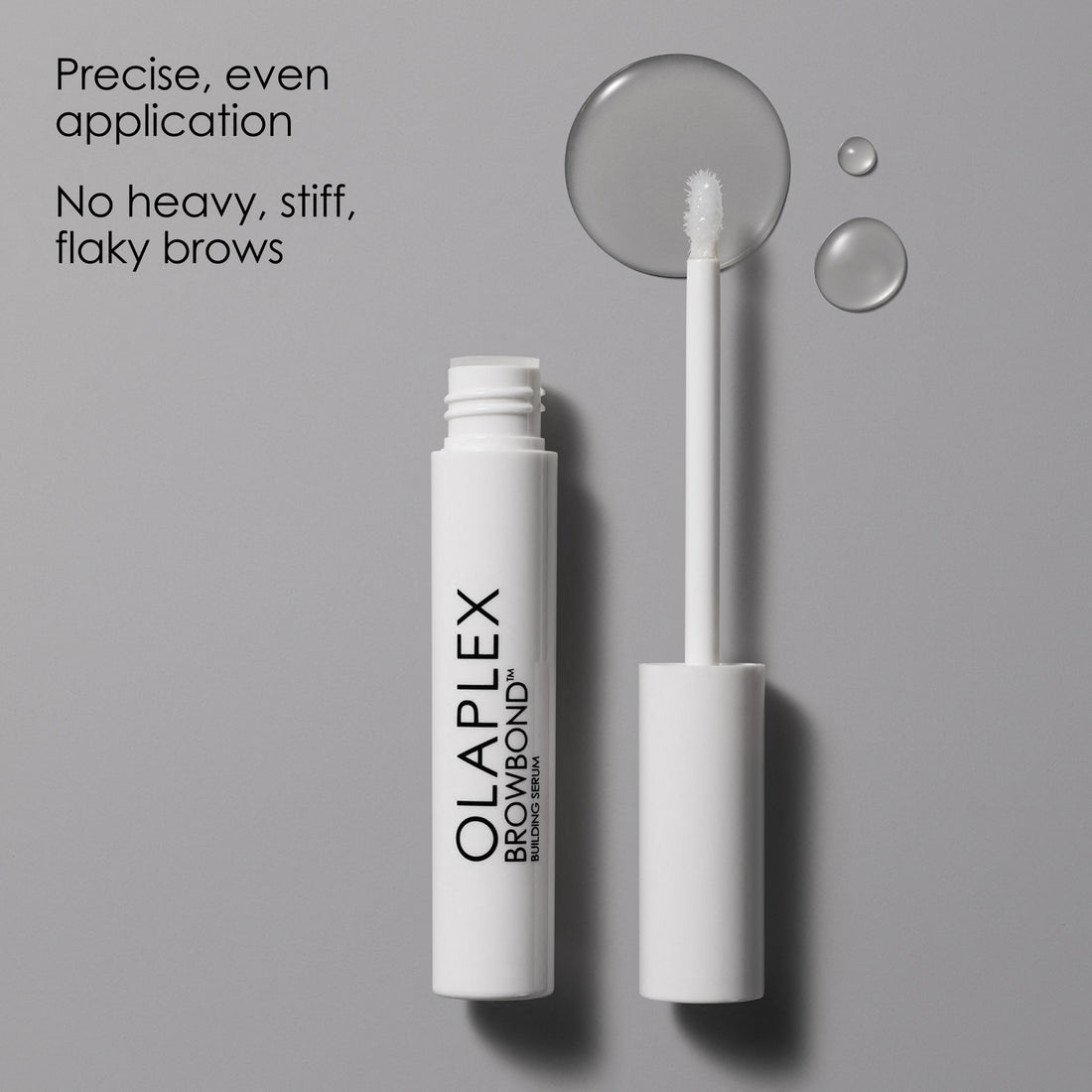 Precise, even application

No heavy, stiff, flaky brows

OLAPLEX
BROWBOND™
BUILDING SERUM