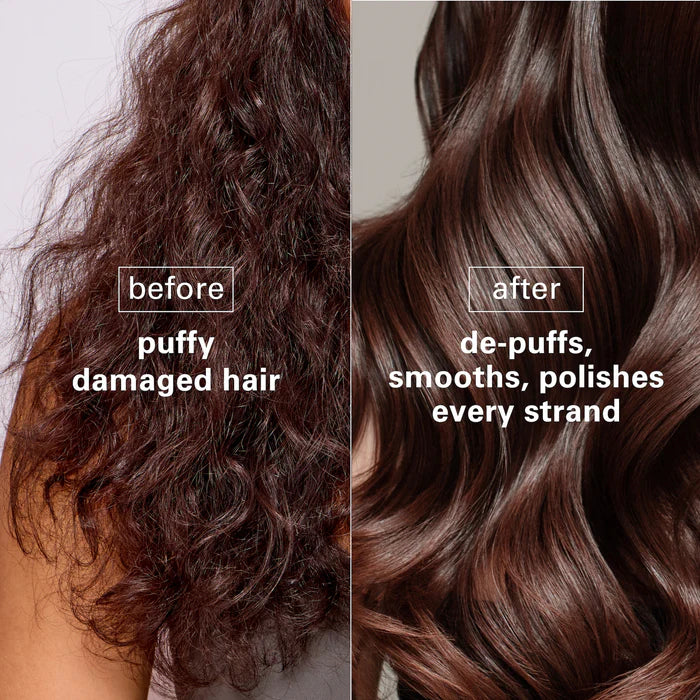 before
puffy damaged hair

after
de-puffs, smooths, polishes every strand